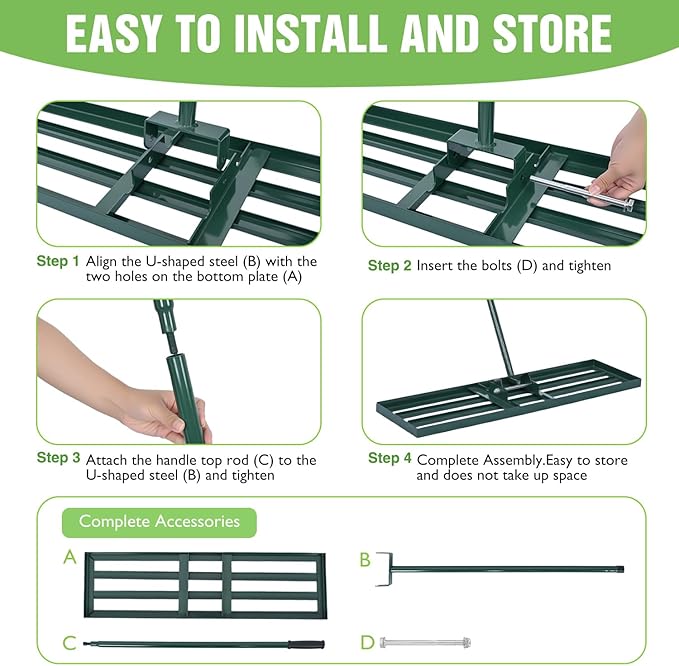 EASY TO INSTALL AND STORE

Step 1 Align the U-shaped steel (B) with the two holes on the bottom plate (A)

Step 2 Insert the bolts (D) and tighten

Step 3 Attach the handle top rod (C) to the U-shaped steel (B) and tighten

Step 4 Complete Assembly.Easy to store and does not take up space

Complete Accessories

A

B

C

D