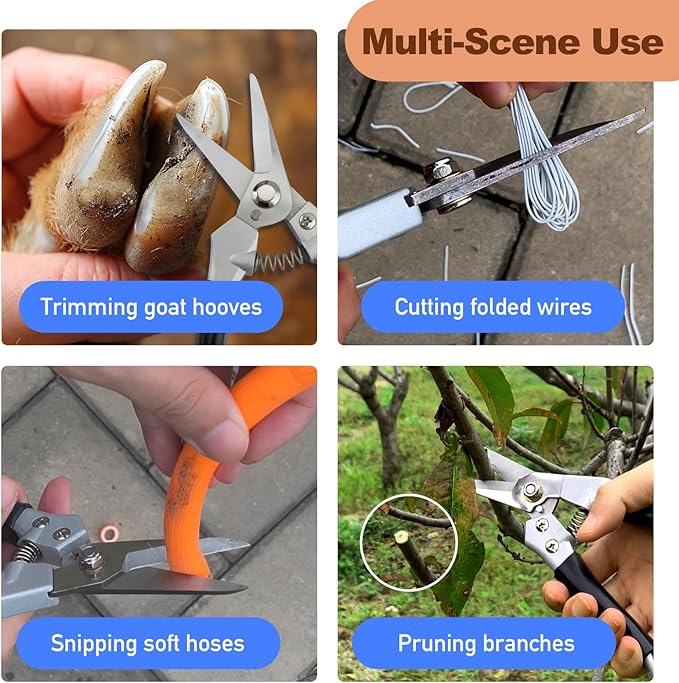 Multi-Scene Use

Trimming goat hooves

Cutting folded wires

Snipping soft hoses

Pruning branches