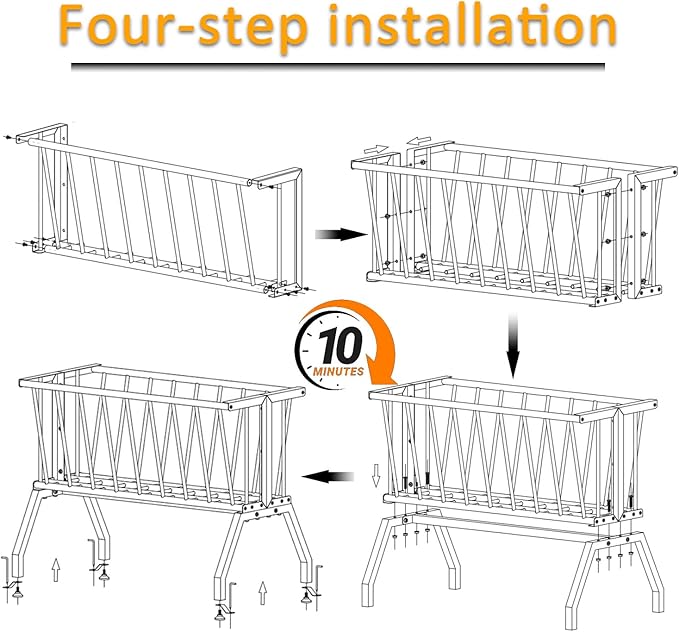 Four-step installation

10
MINUTES