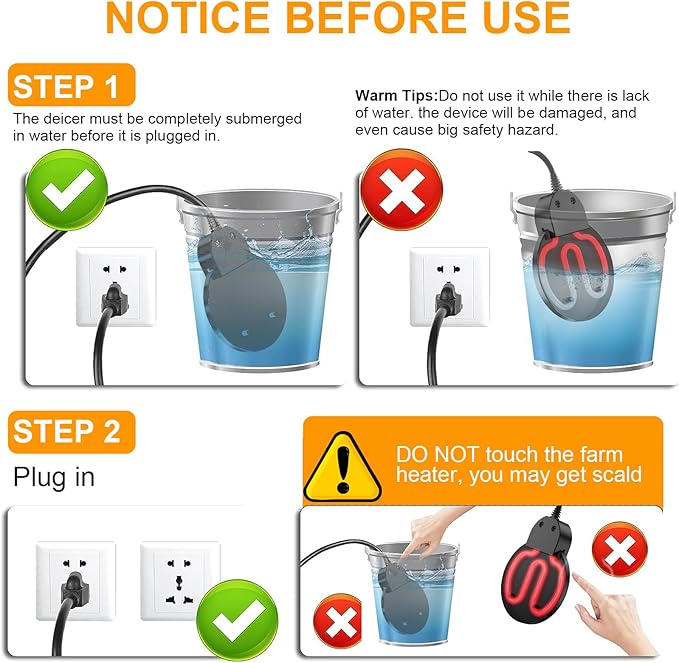 NOTICE BEFORE USE

STEP 1

The deicer must be completely submerged in water before it is plugged in.

Warm Tips:Do not use it while there is lack of water. the device will be damaged, and even cause big safety hazard.

STEP 2

Plug in

DO NOT touch the farm heater, you may get scald