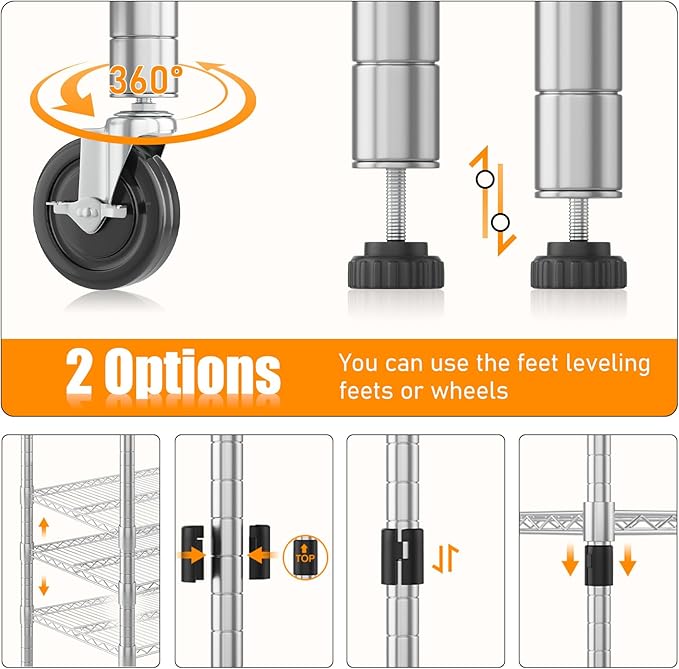 360°

2 Options

You can use the feet leveling feets or wheels

TOP