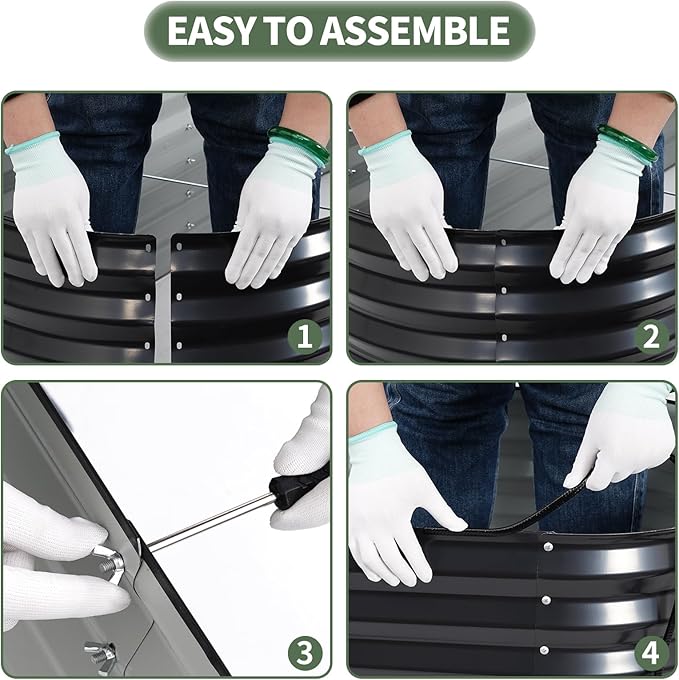 EASY TO ASSEMBLE

1

2

3

4