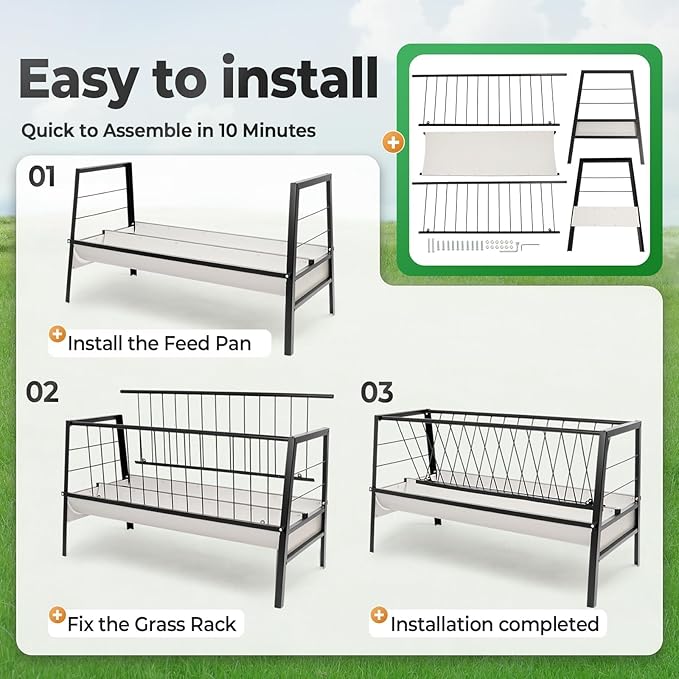 Easy to install

Quick to Assemble in 10 Minutes

01

Install the Feed Pan

02

Fix the Grass Rack

03

Installation completed