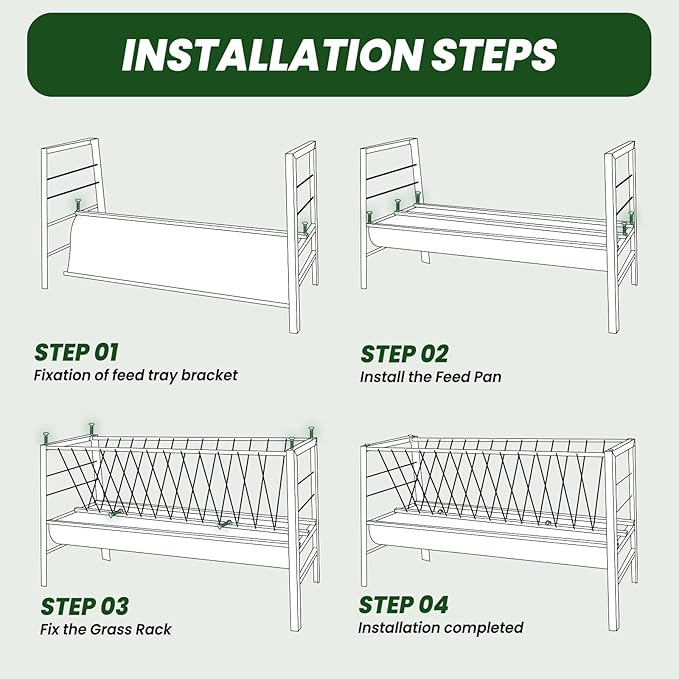 INSTALLATION STEPS

STEP 01
Fixation of feed tray bracket

STEP 02
Install the Feed Pan

STEP 03
Fix the Grass Rack

STEP 04
Installation completed