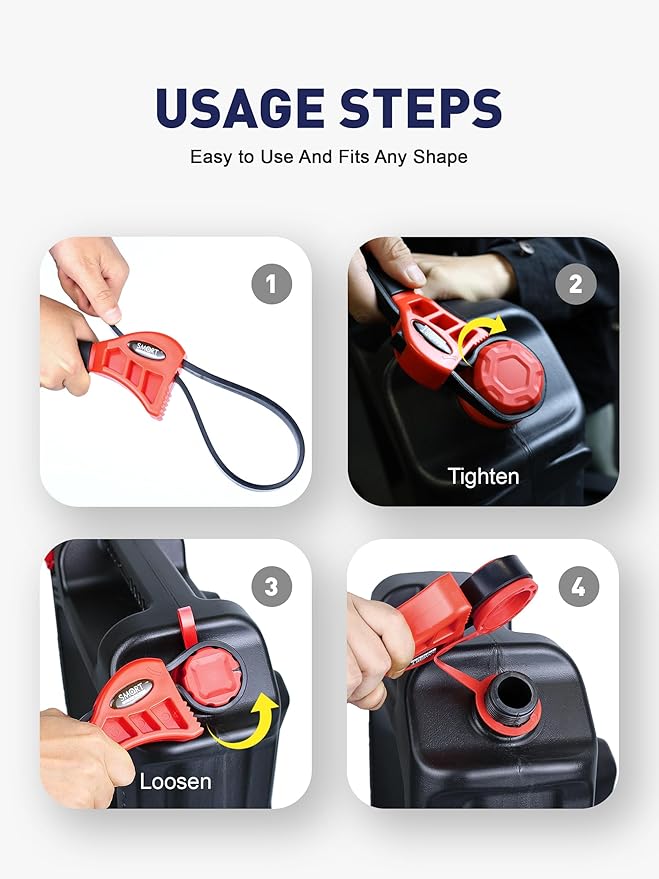 USAGE STEPS

Easy to Use And Fits Any Shape

1

SMOKT

2

Tighten

3

SMOKT

Loosen

4