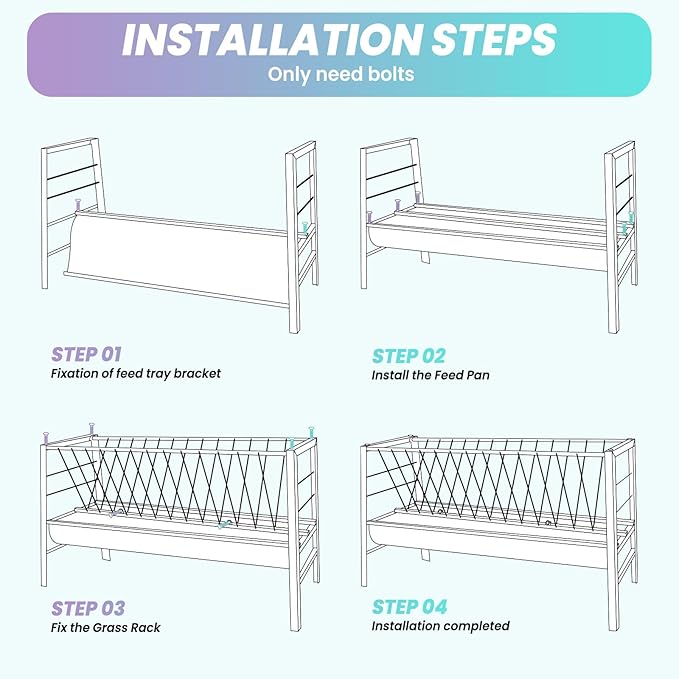 INSTALLATION STEPS
Only need bolts

STEP 01
Fixation of feed tray bracket

STEP 02
Install the Feed Pan

STEP 03
Fix the Grass Rack

STEP 04
Installation completed