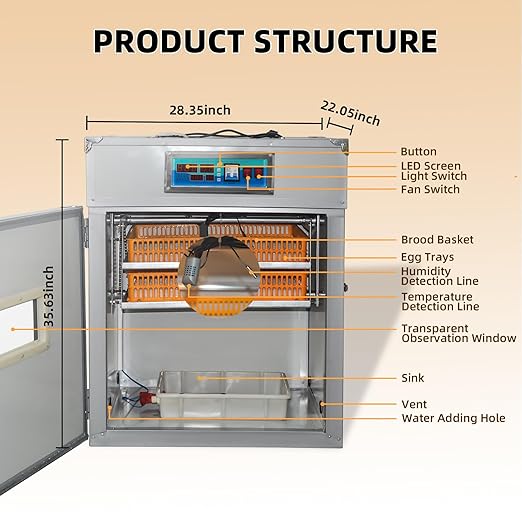 PRODUCT STRUCTURE

28.35inch

22.05inch

35.63inch

Button

LED Screen

Light Switch

Fan Switch

Brood Basket

Egg Trays

Humidity Detection Line

Temperature Detection Line

Transparent Observation Window

Sink

Vent

Water Adding Hole