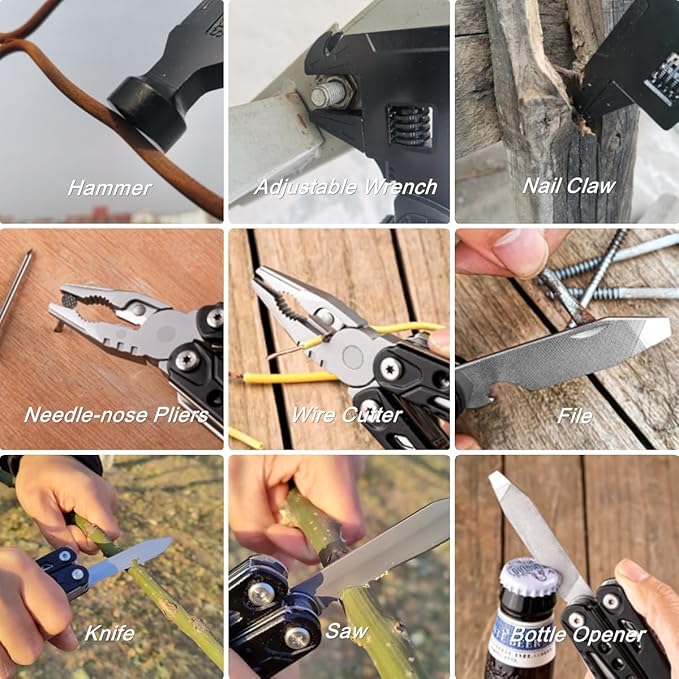 Hammer

Adjustable Wrench

Nail Claw

Needle-nose Pliers

Wire Cutter

File

Knife

Saw

Bottle Opener