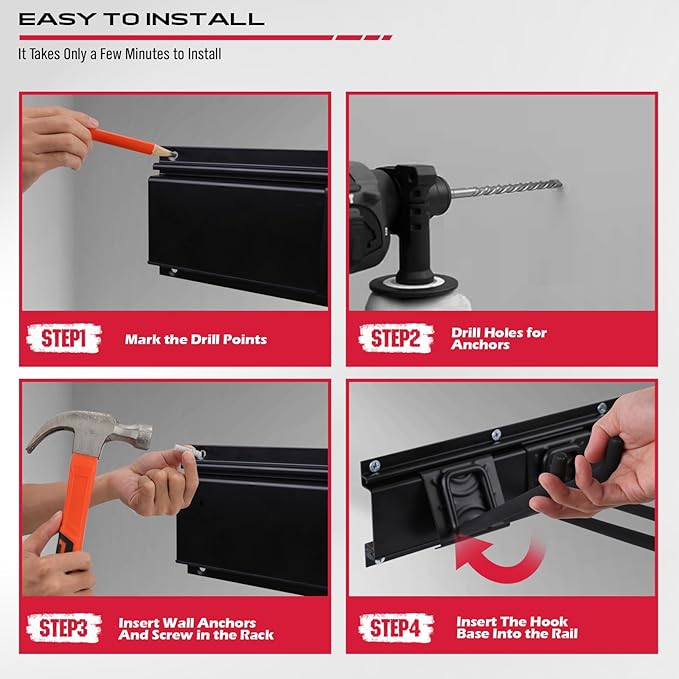 EASY TO INSTALL

It Takes Only a Few Minutes to Install

STEP1 Mark the Drill Points

STEP2 Drill Holes for Anchors

STEP3 Insert Wall Anchors And Screw in the Rack

STEP4 Insert The Hook Base Into the Rail