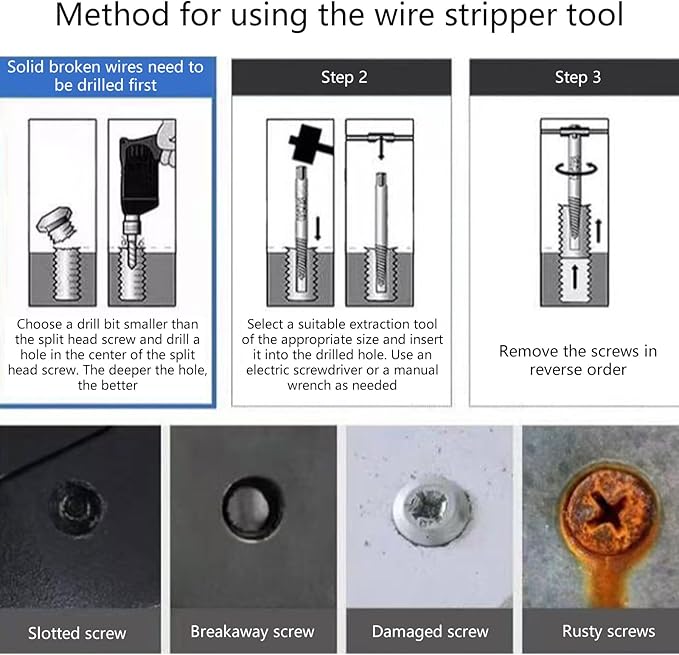 Method for using the wire stripper tool

Solid broken wires need to be drilled first

Choose a drill bit smaller than the split head screw and drill a hole in the center of the split head screw. The deeper the hole, the better

Step 2

Select a suitable extraction tool of the appropriate size and insert it into the drilled hole. Use an electric screwdriver or a manual wrench as needed

Step 3

Remove the screws in reverse order

Slotted screw

Breakaway screw

Damaged screw

Rusty screws