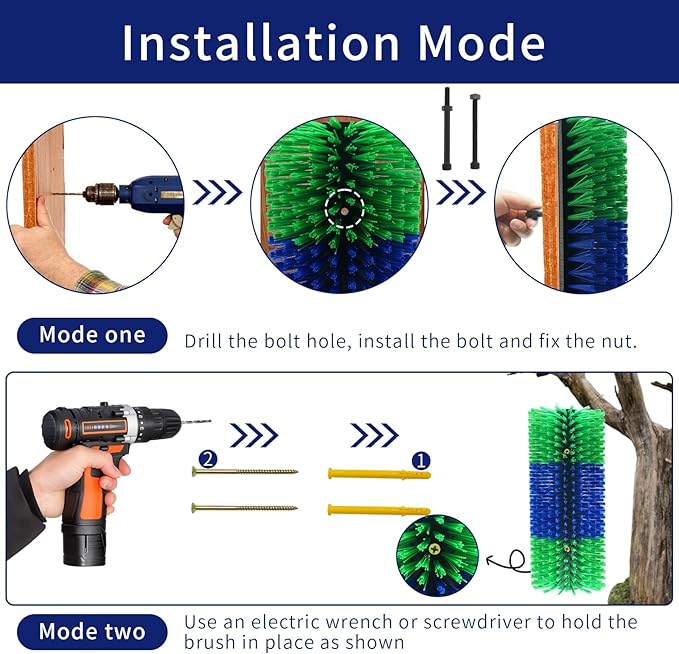 Installation Mode

Mode one

Drill the bolt hole, install the bolt and fix the nut.

2

1

Mode two

Use an electric wrench or screwdriver to hold the brush in place as shown