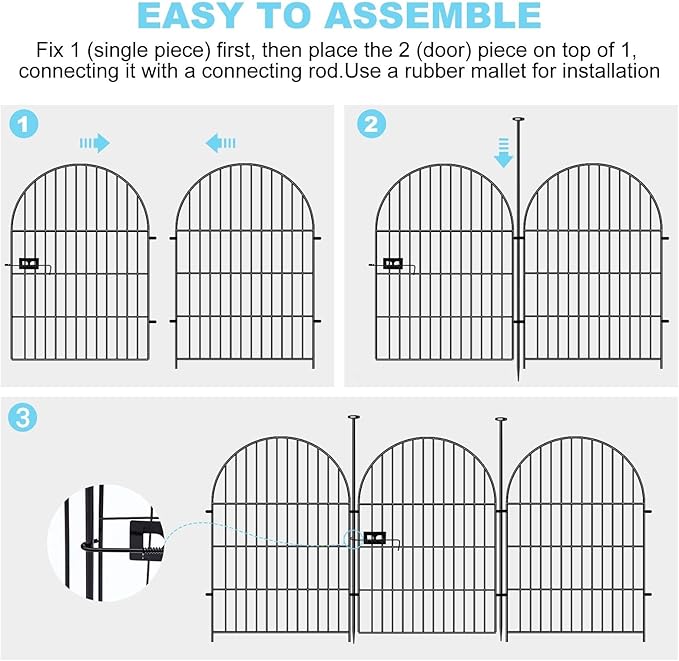 EASY TO ASSEMBLE

Fix 1 (single piece) first, then place the 2 (door) piece on top of 1, connecting it with a connecting rod.Use a rubber mallet for installation

1

2

3