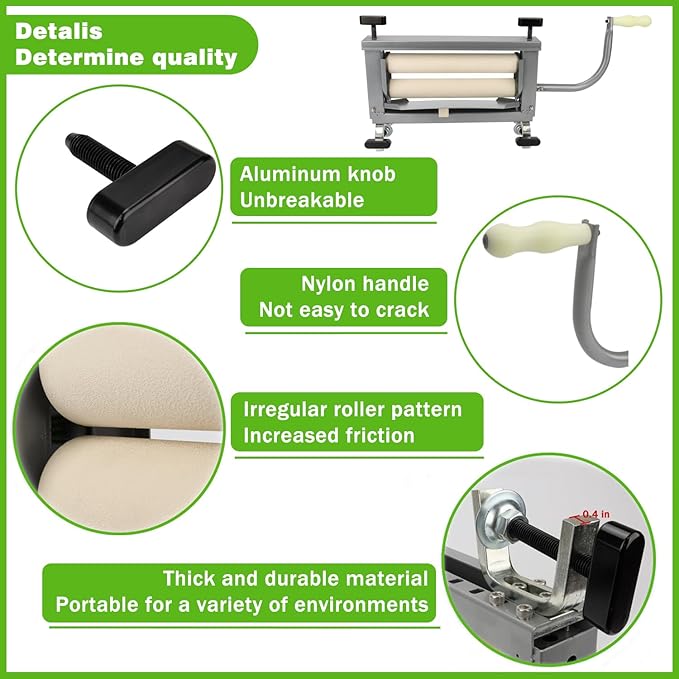 Detalis
Determine quality

Aluminum knob
Unbreakable

Nylon handle
Not easy to crack

Irregular roller pattern
Increased friction

0.4 in

Thick and durable material
Portable for a variety of environments