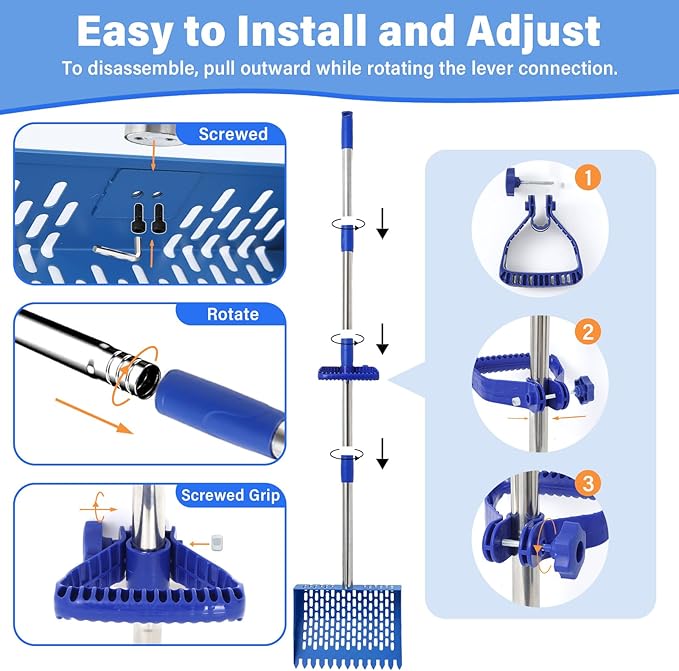 Easy to Install and Adjust
To disassemble, pull outward while rotating the lever connection.

Screwed

Rotate

Screwed Grip

1

2

3