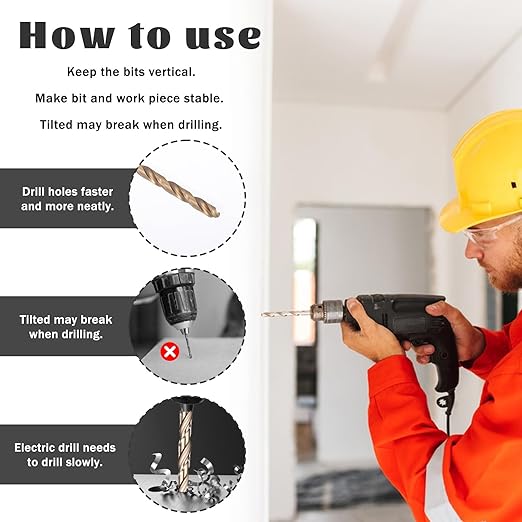 How to use

Keep the bits vertical.

Make bit and work piece stable.

Tilted may break when drilling.

Drill holes faster and more neatly.

Tilted may break when drilling.

Electric drill needs to drill slowly.