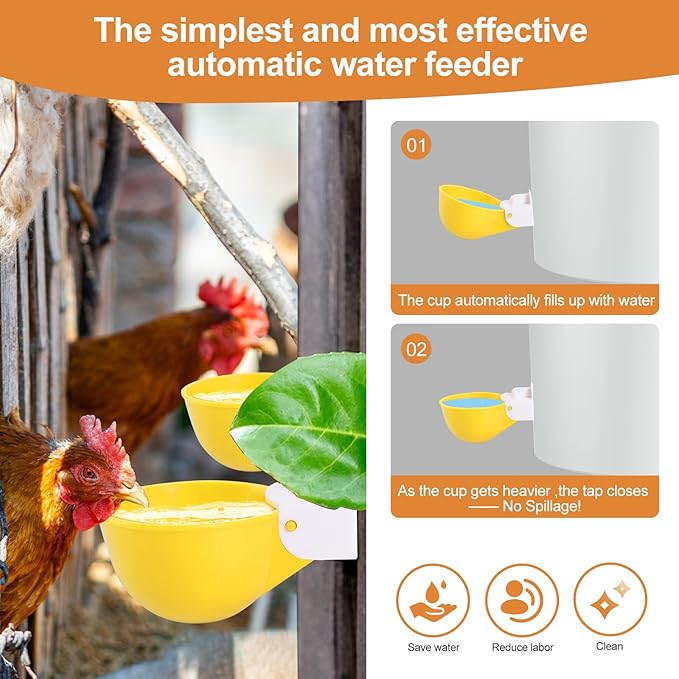 The simplest and most effective automatic water feeder

01

The cup automatically fills up with water

02

As the cup gets heavier ,the tap closes —— No Spillage!

Save water

Reduce labor

Clean