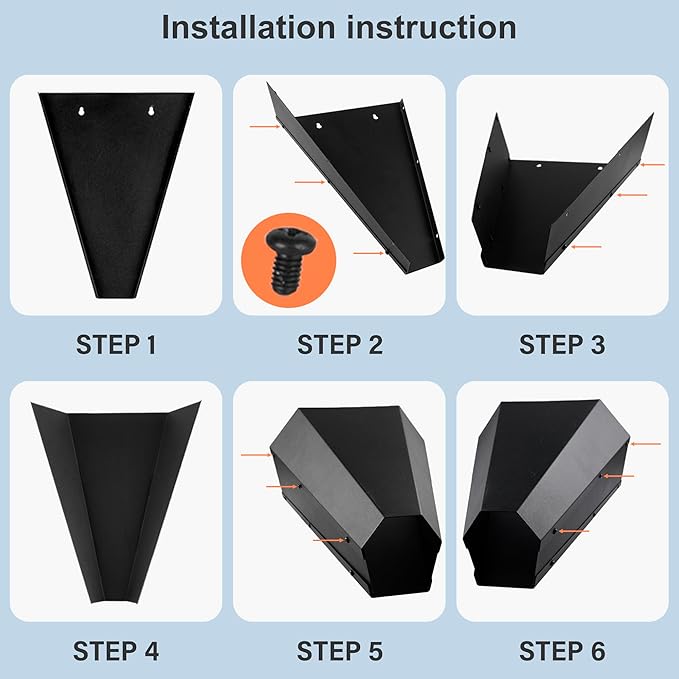 Installation instruction

STEP 1

STEP 2

STEP 3

STEP 4

STEP 5

STEP 6