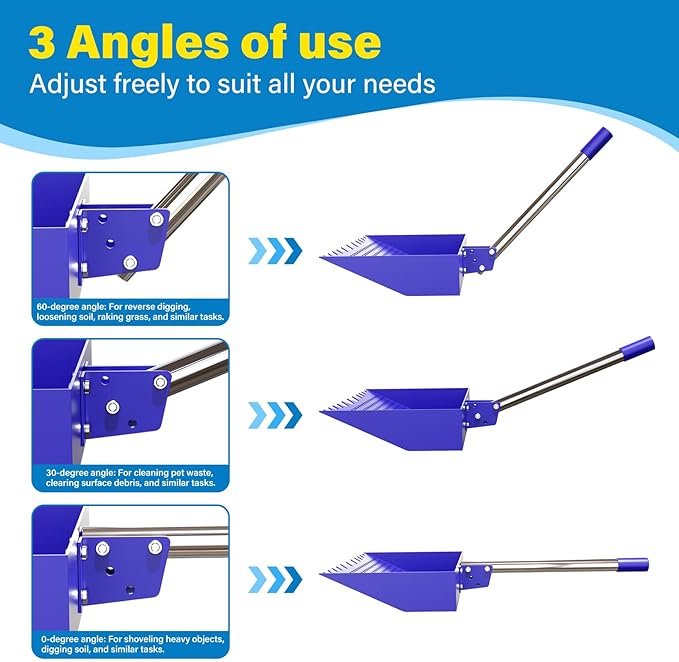 3 Angles of use

Adjust freely to suit all your needs

60-degree angle: For reverse digging, loosening soil, raking grass, and similar tasks.

30-degree angle: For cleaning pet waste, clearing surface debris, and similar tasks.

0-degree angle: For shoveling heavy objects, digging soil, and similar tasks.