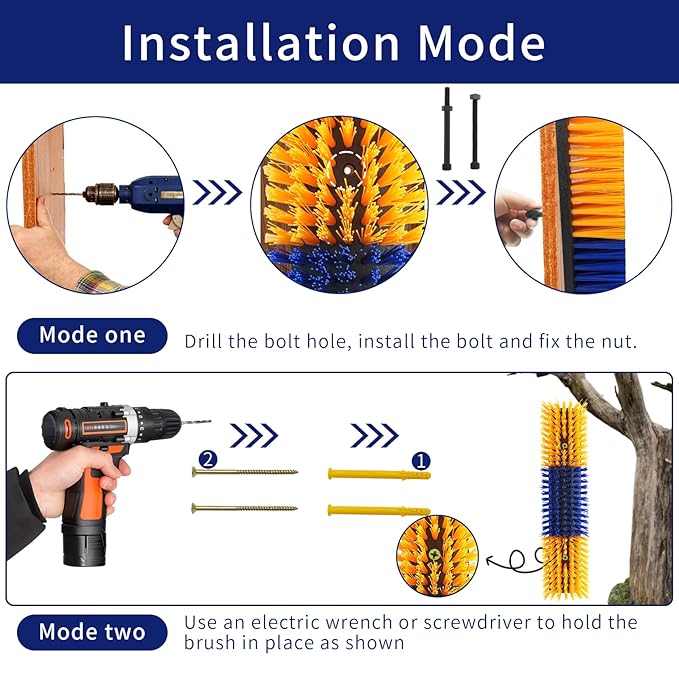 Installation Mode

Mode one
Drill the bolt hole, install the bolt and fix the nut.

2
1

Mode two
Use an electric wrench or screwdriver to hold the brush in place as shown