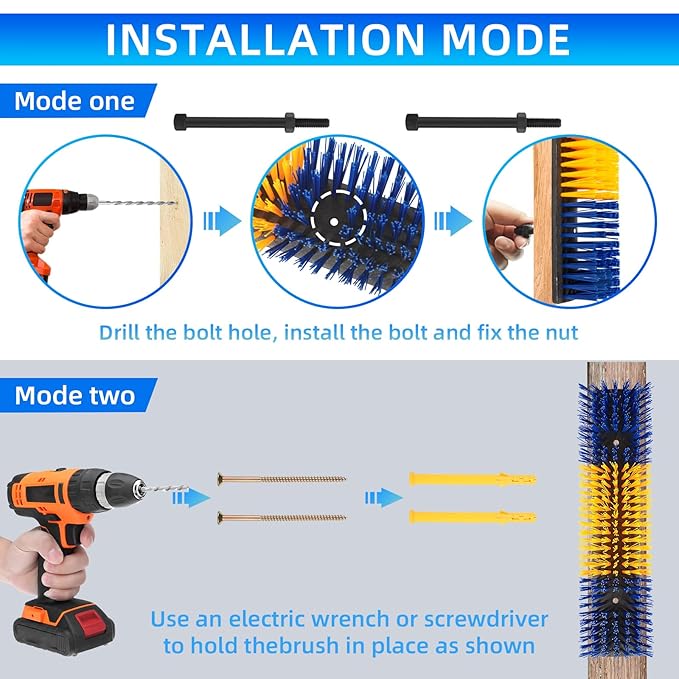 INSTALLATION MODE

Mode one

Drill the bolt hole, install the bolt and fix the nut

Mode two

Use an electric wrench or screwdriver to hold thebrush in place as shown