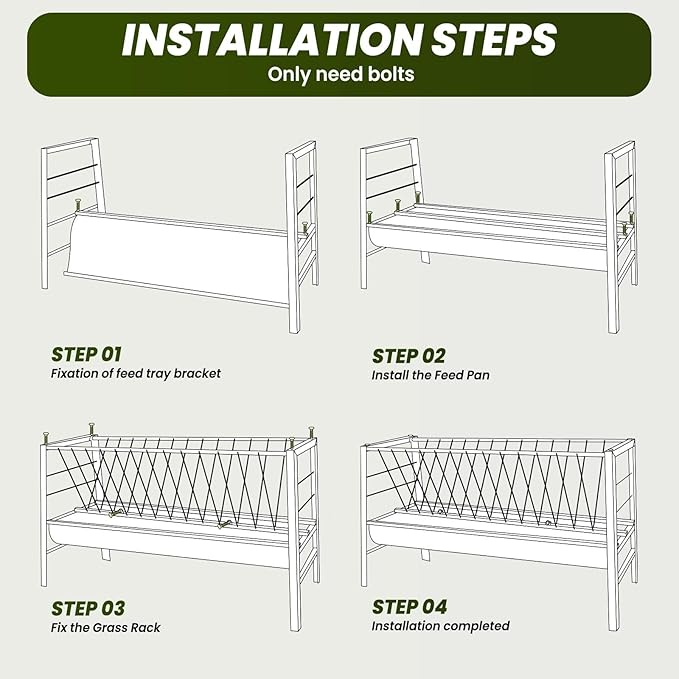 INSTALLATION STEPS
Only need bolts

STEP 01
Fixation of feed tray bracket

STEP 02
Install the Feed Pan

STEP 03
Fix the Grass Rack

STEP 04
Installation completed