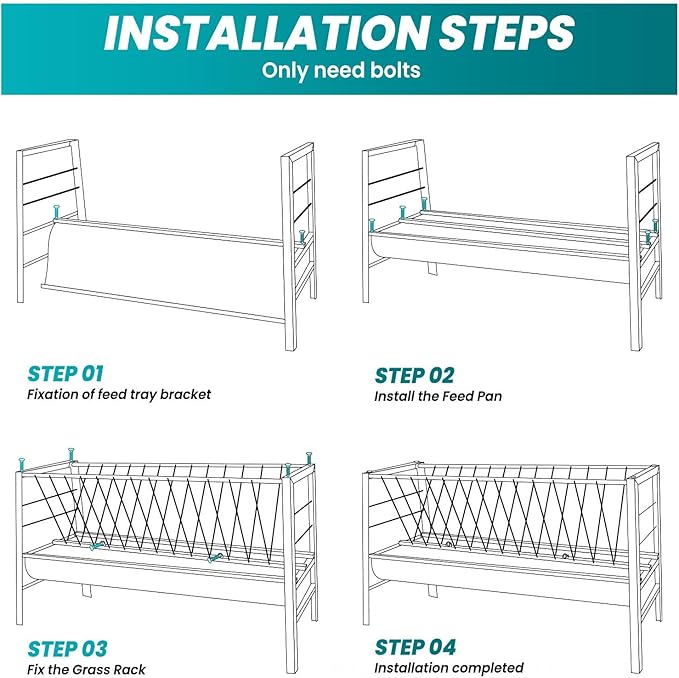 INSTALLATION STEPS
Only need bolts

STEP 01
Fixation of feed tray bracket

STEP 02
Install the Feed Pan

STEP 03
Fix the Grass Rack

STEP 04
Installation completed