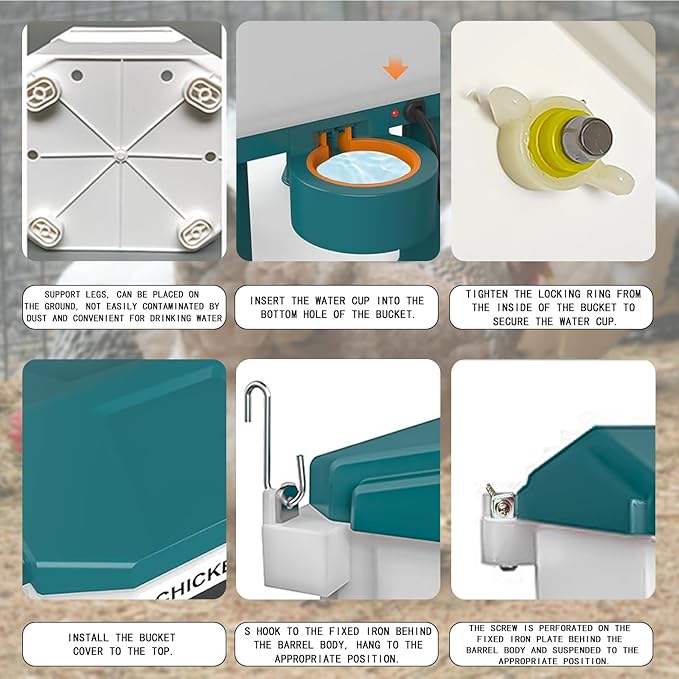 SUPPORT LEGS, CAN BE PLACED ON THE GROUND, NOT EASILY CONTAMINATED BY DUST AND CONVENIENT FOR DRINKING WATER

INSERT THE WATER CUP INTO THE BOTTOM HOLE OF THE BUCKET.

TIGHTEN THE LOCKING RING FROM THE INSIDE OF THE BUCKET TO SECURE THE WATER CUP.

CHICKE

INSTALL THE BUCKET COVER TO THE TOP.

S HOOK TO THE FIXED IRON BEHIND THE BARREL BODY, HANG TO THE APPROPRIATE POSITION.

THE SCREW IS PERFORATED ON THE FIXED IRON PLATE BEHIND THE BARREL BODY AND SUSPENDED TO THE APPROPRIATE POSITION.