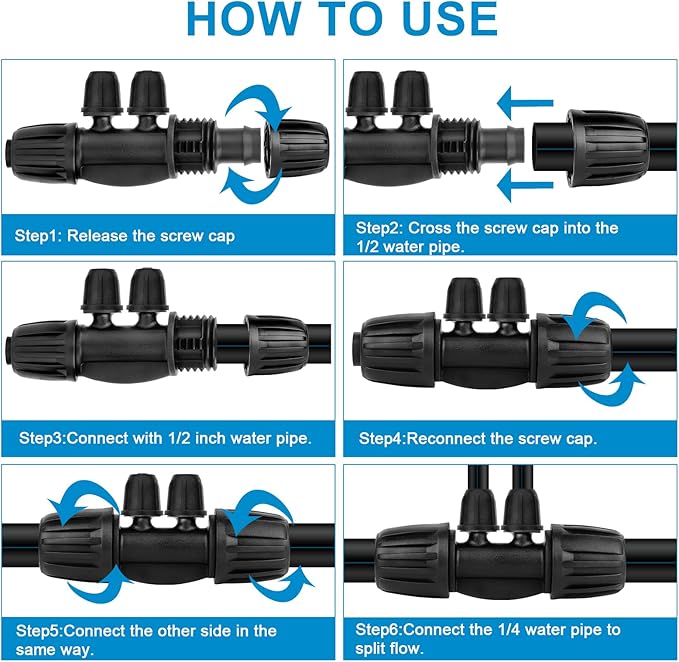 HOW TO USE

Step1: Release the screw cap

Step2: Cross the screw cap into the 1/2 water pipe.

Step3:Connect with 1/2 inch water pipe.

Step4:Reconnect the screw cap.

Step5:Connect the other side in the same way.

Step6:Connect the 1/4 water pipe to split flow.