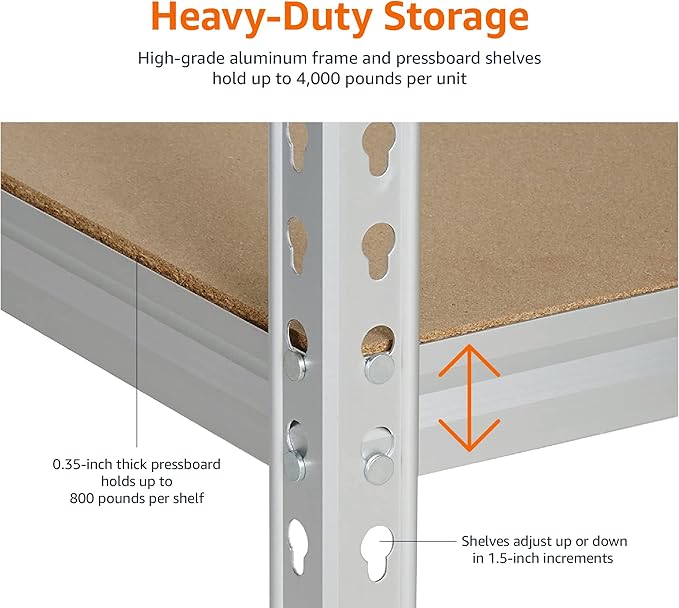 Heavy-Duty Storage

High-grade aluminum frame and pressboard shelves hold up to 4,000 pounds per unit

0.35-inch thick pressboard holds up to 800 pounds per shelf

Shelves adjust up or down in 1.5-inch increments