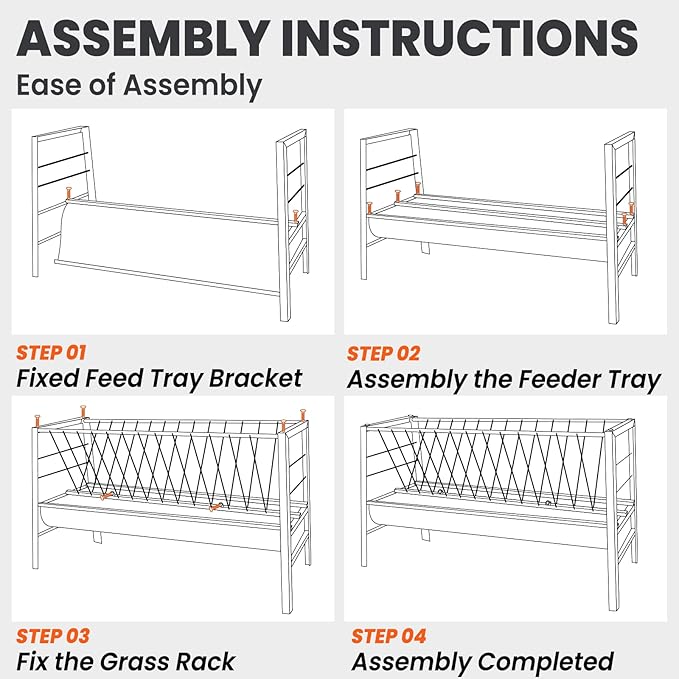 ASSEMBLY INSTRUCTIONS

Ease of Assembly

STEP 01
Fixed Feed Tray Bracket

STEP 02
Assembly the Feeder Tray

STEP 03
Fix the Grass Rack

STEP 04
Assembly Completed