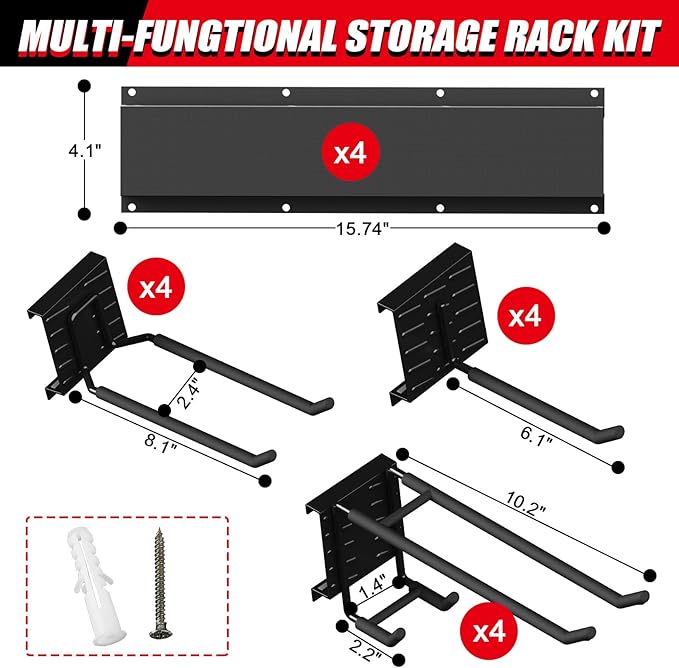 MULTI-FUNGTIONAL STORAGE RACK KIT

4.1"

x4

15.74"

x4

2.4"

8.1"

x4

6.1"

10.2"

1.4"

2.2"

x4