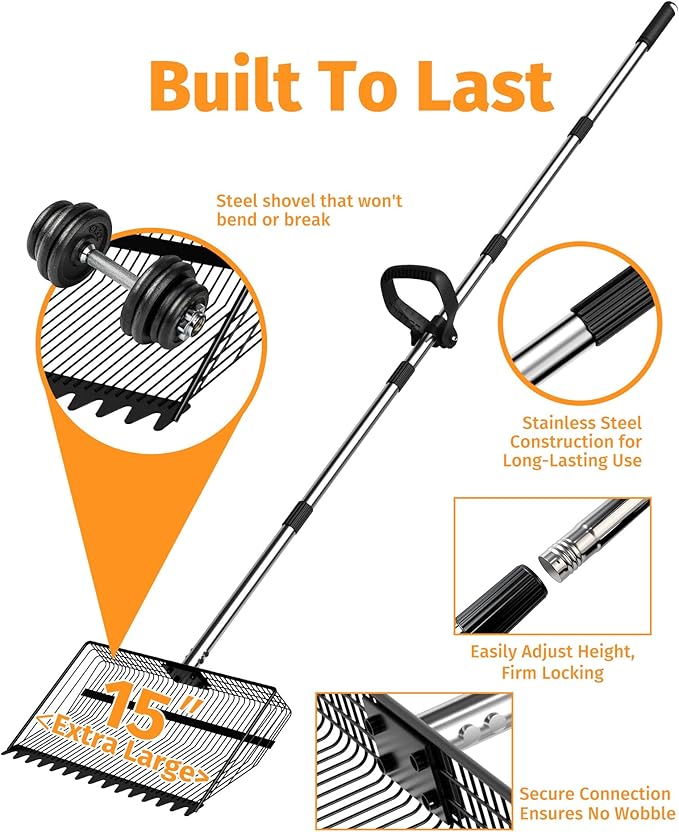 Built To Last

Steel shovel that won't bend or break

Stainless Steel Construction for Long-Lasting Use

Easily Adjust Height, Firm Locking

15"
<Extra Large>

Secure Connection Ensures No Wobble