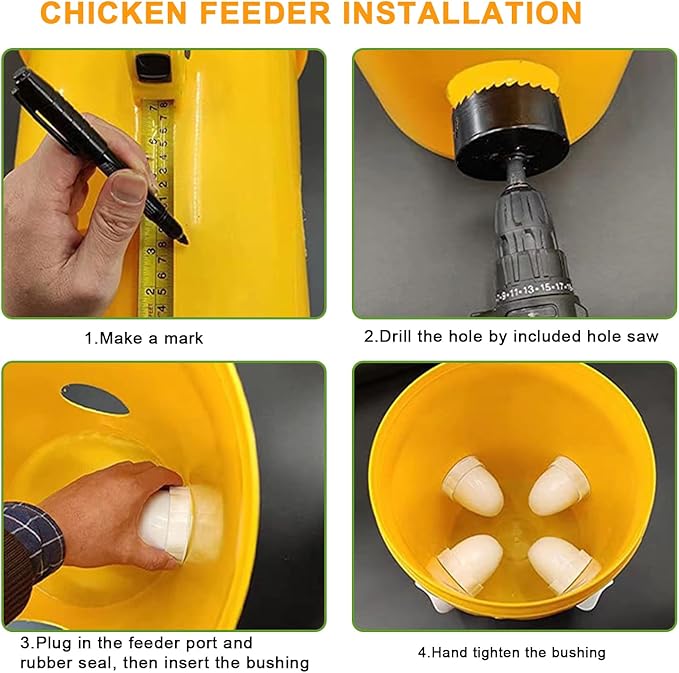 CHICKEN FEEDER INSTALLATION

1.Make a mark

2.Drill the hole by included hole saw

3.Plug in the feeder port and rubber seal, then insert the bushing

4.Hand tighten the bushing