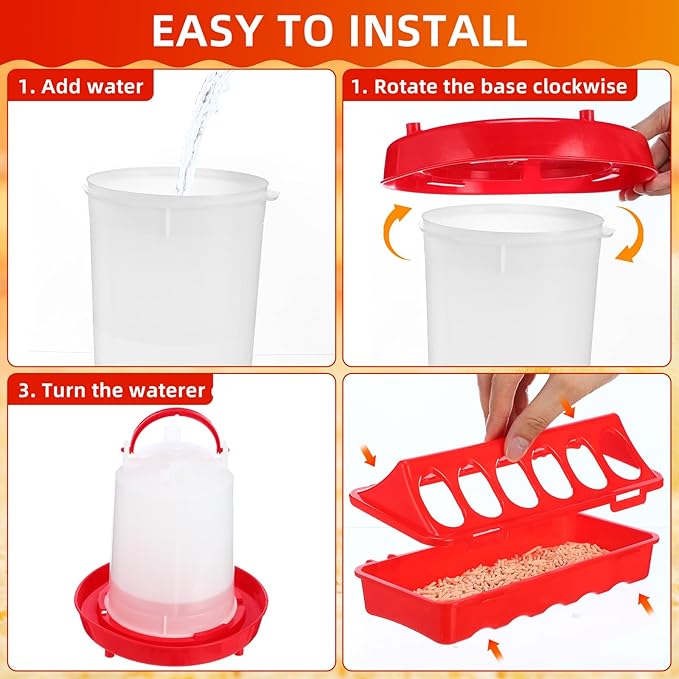 EASY TO INSTALL

1. Add water

1. Rotate the base clockwise

3. Turn the waterer