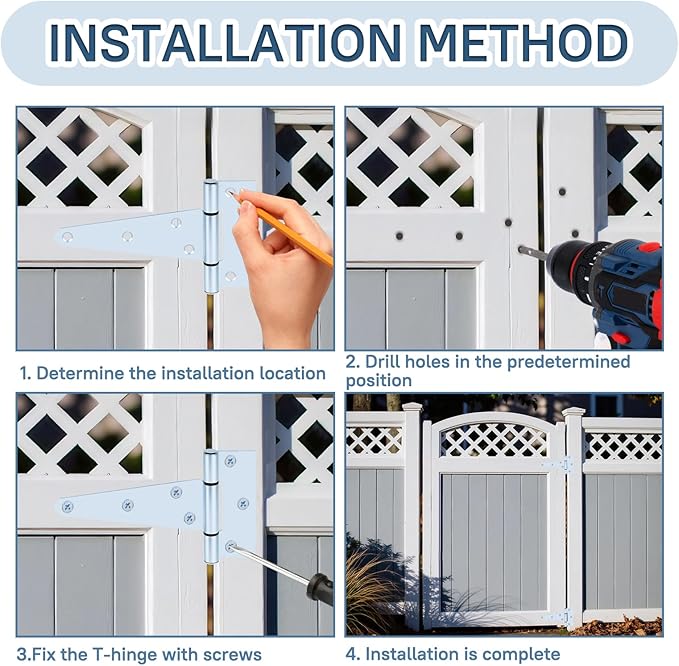 INSTALLATION METHOD

1. Determine the installation location

2. Drill holes in the predetermined position

3.Fix the T-hinge with screws

4. Installation is complete