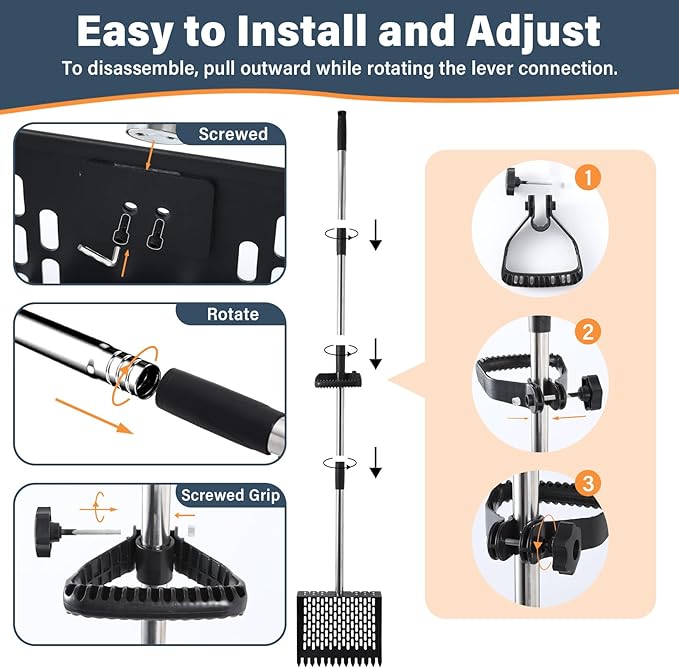 Easy to Install and Adjust
To disassemble, pull outward while rotating the lever connection.

Screwed

Rotate

Screwed Grip

1

2

3