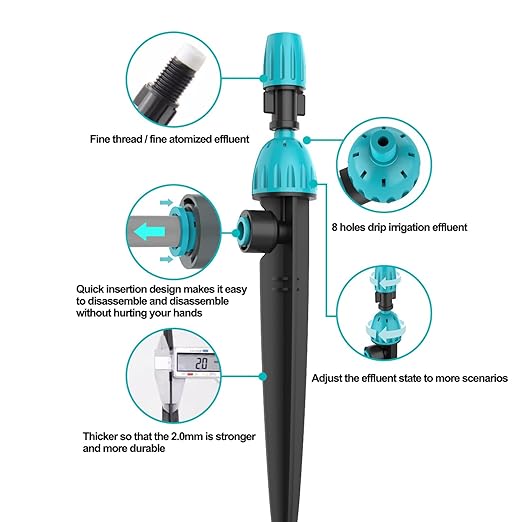 Fine thread / fine atomized effluent

8 holes drip irrigation effluent

Quick insertion design makes it easy to disassemble and disassemble without hurting your hands

20

Adjust the effluent state to more scenarios

Thicker so that the 2.0mm is stronger and more durable