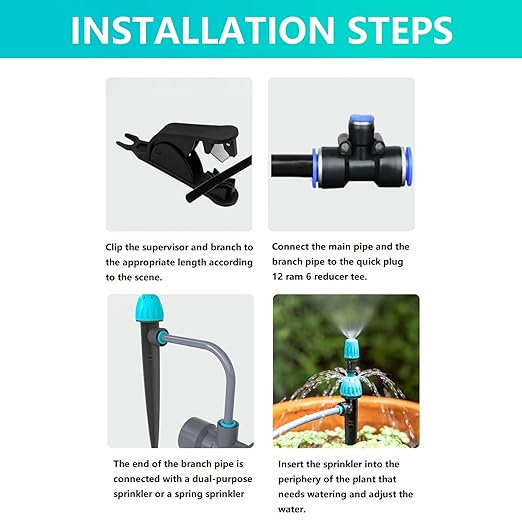 INSTALLATION STEPS

Clip the supervisor and branch to the appropriate length according to the scene.

Connect the main pipe and the branch pipe to the quick plug 12 ram 6 reducer tee.

The end of the branch pipe is connected with a dual-purpose sprinkler or a spring sprinkler

Insert the sprinkler into the periphery of the plant that needs watering and adjust the water.