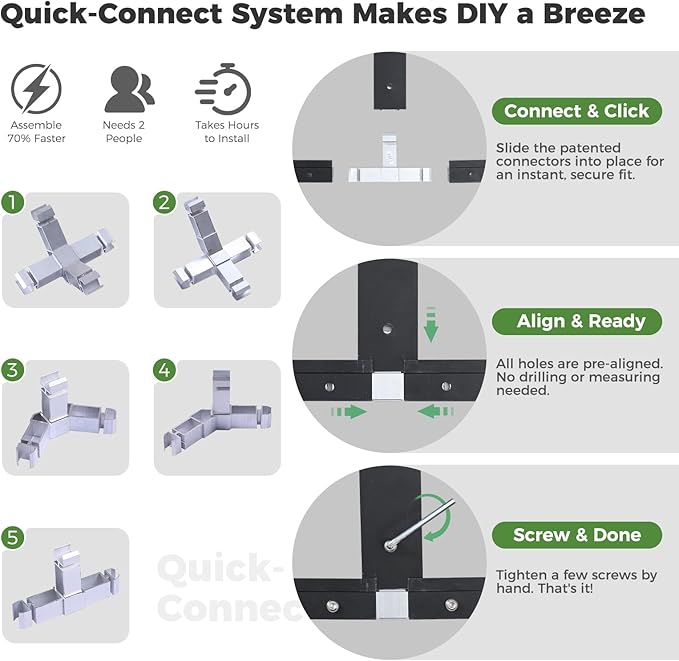 Quick-Connect System Makes DIY a Breeze

Assemble 70% Faster

Needs 2 People

Takes Hours to Install

1

2

3

4

5

Quick-Connec

Connect & Click

Slide the patented connectors into place for an instant, secure fit.

Align & Ready

All holes are pre-aligned. No drilling or measuring needed.

Screw & Done

Tighten a few screws by hand. That's it!