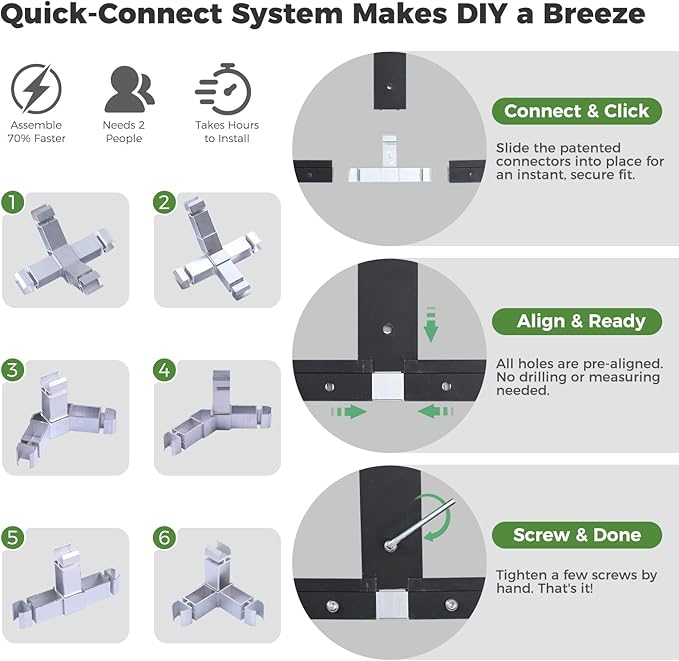 Quick-Connect System Makes DIY a Breeze

Assemble 70% Faster

Needs 2 People

Takes Hours to Install

1

2

3

4

5

6

Connect & Click

Slide the patented connectors into place for an instant, secure fit.

Align & Ready

All holes are pre-aligned. No drilling or measuring needed.

Screw & Done

Tighten a few screws by hand. That's it!