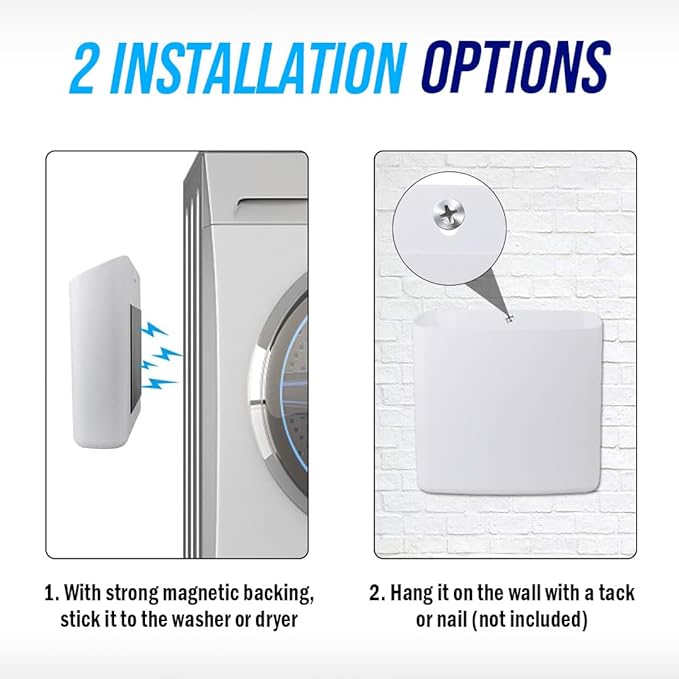 2 INSTALLATION OPTIONS

1. With strong magnetic backing, stick it to the washer or dryer

2. Hang it on the wall with a tack or nail (not included)