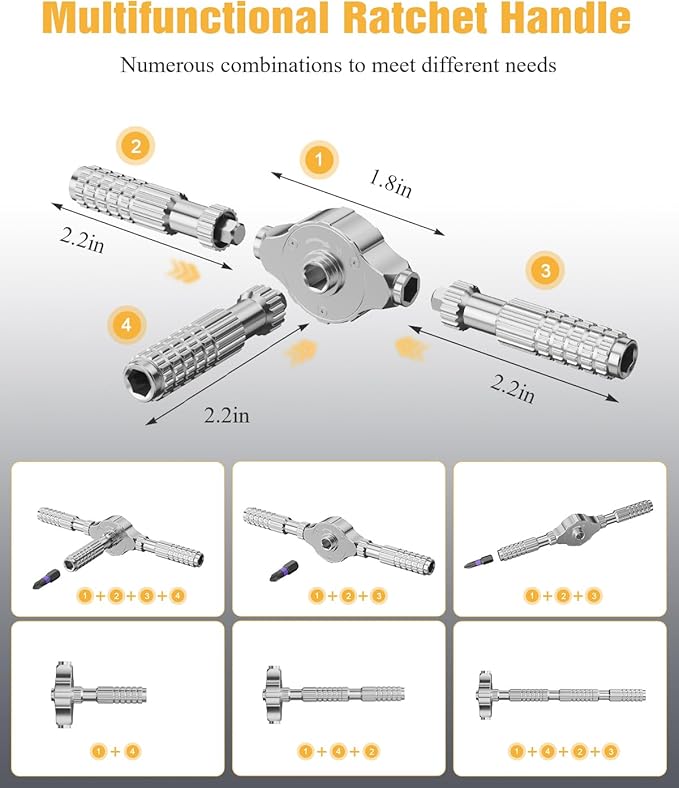 Multifunctional Ratchet Handle

Numerous combinations to meet different needs

2

1

1.8in

2.2in

3

4

2.2in

2.2in

1 + 2 + 3 + 4

1 + 2 + 3

1 + 2 + 3

1 + 4

1 + 4 + 2

1 + 4 + 2 + 3