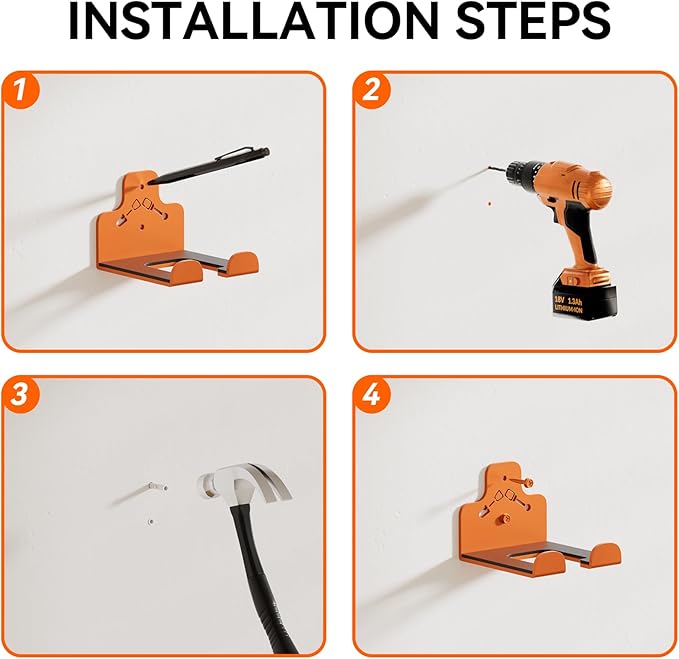 INSTALLATION STEPS

1

2

18V 1.3Ah
LITHIUM-ION

3

4