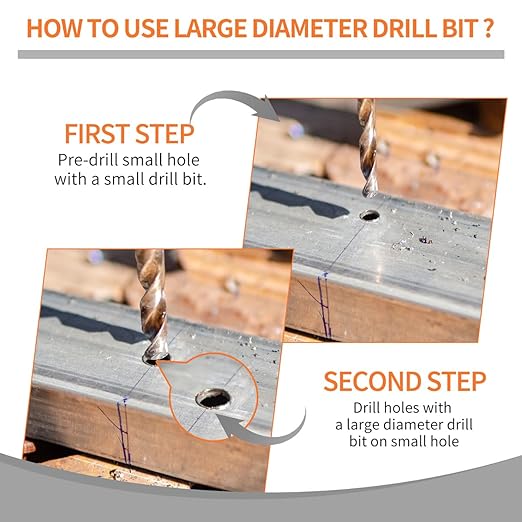 HOW TO USE LARGE DIAMETER DRILL BIT ?

FIRST STEP
Pre-drill small hole with a small drill bit.

SECOND STEP
Drill holes with a large diameter drill bit on small hole