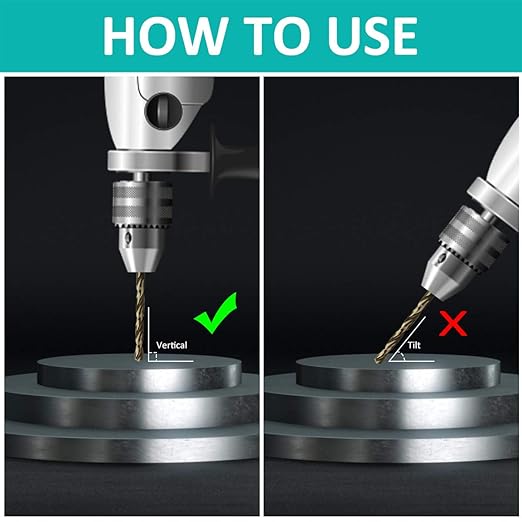 HOW TO USE

Vertical

Tilt