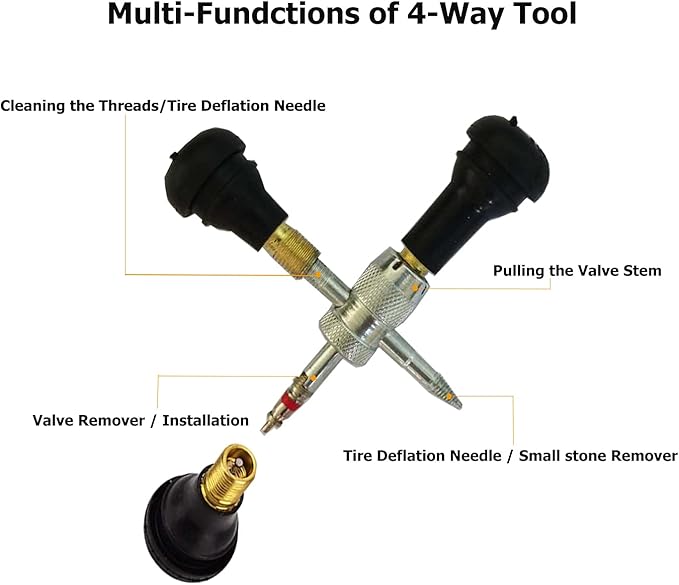 Multi-Fundctions of 4-Way Tool

Cleaning the Threads/Tire Deflation Needle

Pulling the Valve Stem

Valve Remover / Installation

Tire Deflation Needle / Small stone Remover