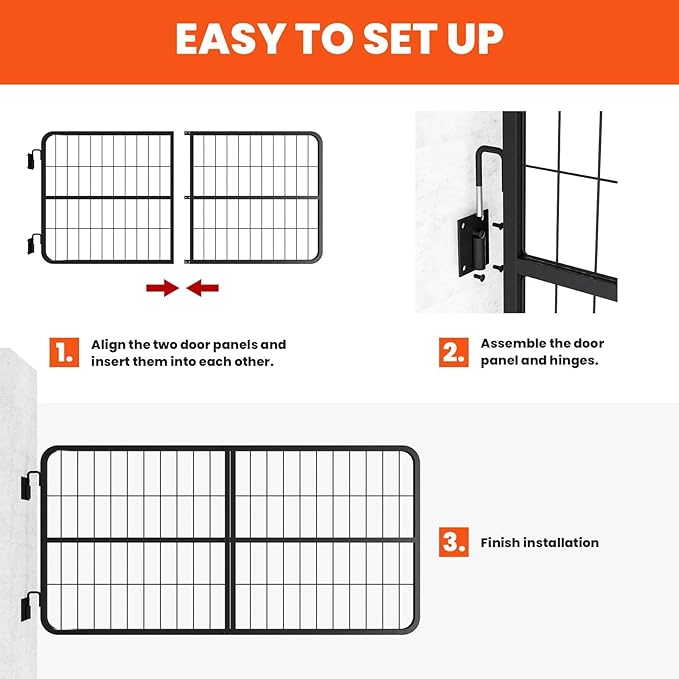 EASY TO SET UP

1. Align the two door panels and insert them into each other.

2. Assemble the door panel and hinges.

3. Finish installation