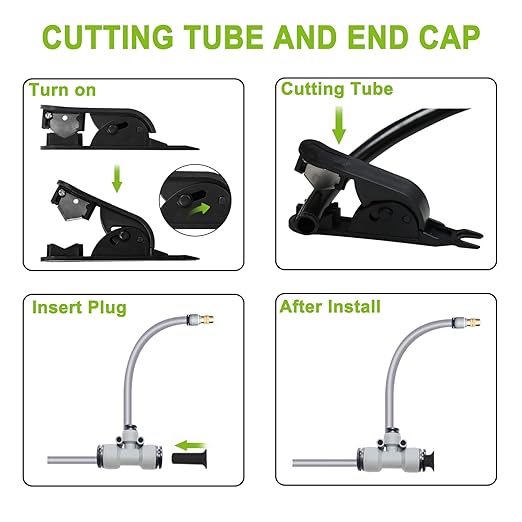 CUTTING TUBE AND END CAP

Turn on

Cutting Tube

Insert Plug

After Install