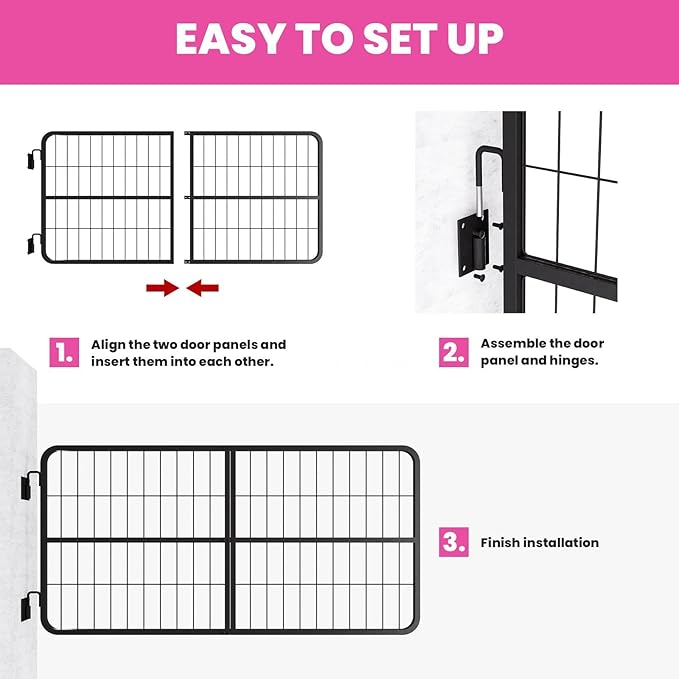 EASY TO SET UP

1. Align the two door panels and insert them into each other.

2. Assemble the door panel and hinges.

3. Finish installation