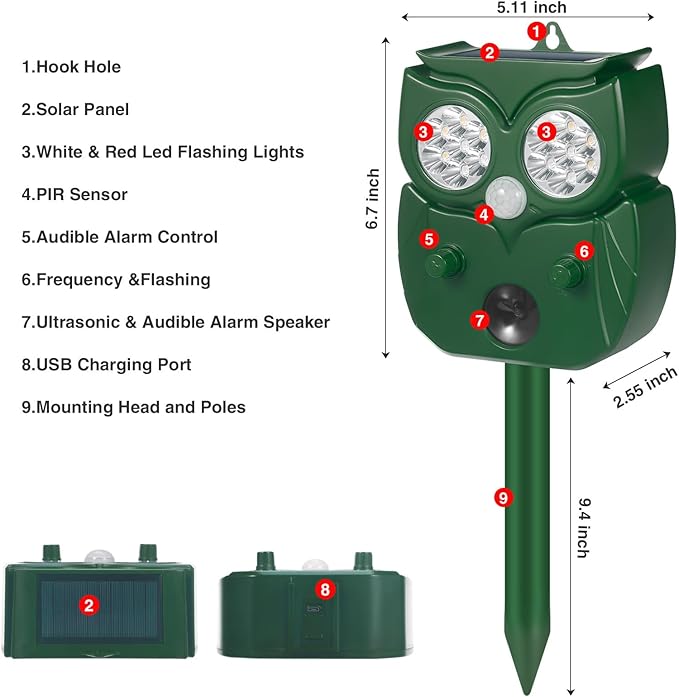 1.Hook Hole

2.Solar Panel

3.White & Red Led Flashing Lights

4.PIR Sensor

5.Audible Alarm Control

6.Frequency &Flashing

7.Ultrasonic & Audible Alarm Speaker

8.USB Charging Port

9.Mounting Head and Poles

5.11 inch

1

2

3

3

4

5

6

7

6.7 inch

2.55 inch

9

9.4 inch

2

8